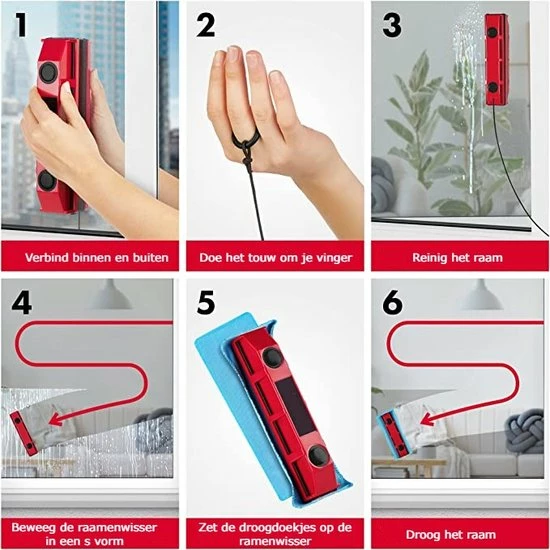 1

Verbind binnen en buiten

2

Doe het touw om je vinger

3

Reinig het raam

4

Beweeg de raamenwisser in een s vorm

5

Zet de droogdoekjes op de ramenwisser

6

Droog het raam