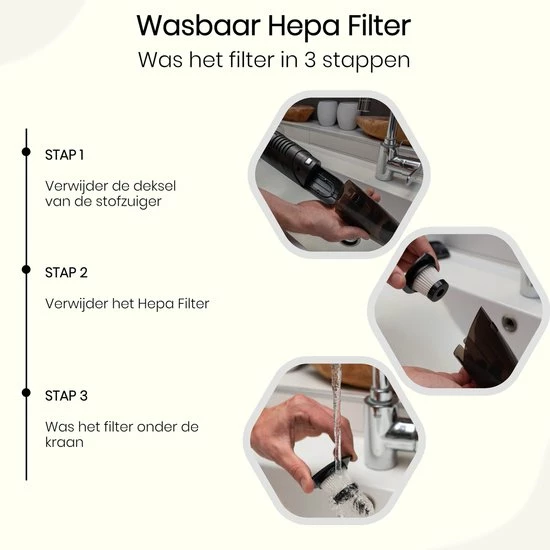 Wasbaar Hepa Filter
Was het filter in 3 stappen

STAP 1

Verwijder de deksel van de stofzuiger

STAP 2

Verwijder het Hepa Filter

STAP 3

Was het filter onder de kraan