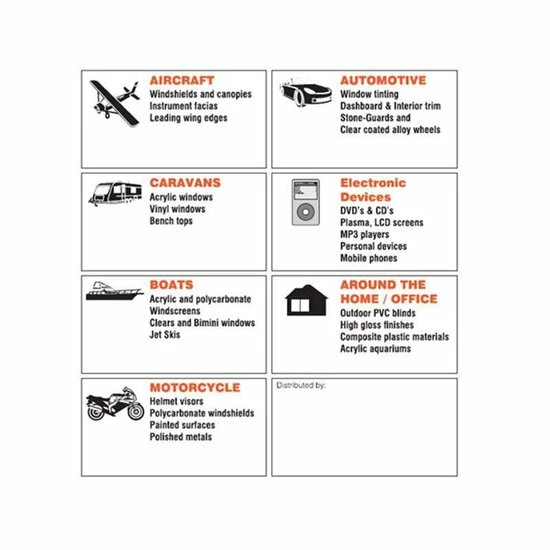 AIRCRAFT
Windshields and canopies
Instrument facias
Leading wing edges

AUTOMOTIVE
Window tinting
Dashboard & Interior trim
Stone-Guards and
Clear coated alloy wheels

CARAVANS
Acrylic windows
Vinyl windows
Bench tops

Electronic Devices
DVD's & CD's
Plasma, LCD screens
MP3 players
Personal devices
Mobile phones

BOATS
Acrylic and polycarbonate
Windscreens
Clears and Bimini windows
Jet Skis

AROUND THE HOME / OFFICE
Outdoor PVC blinds
High gloss finishes
Composite plastic materials
Acrylic aquariums

MOTORCYCLE
Helmet visors
Polycarbonate windshields
Painted surfaces
Polished metals

Distributed by: