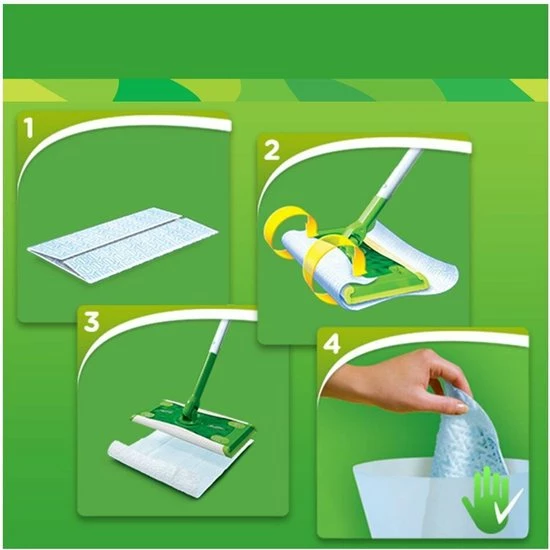 1

2

3

4