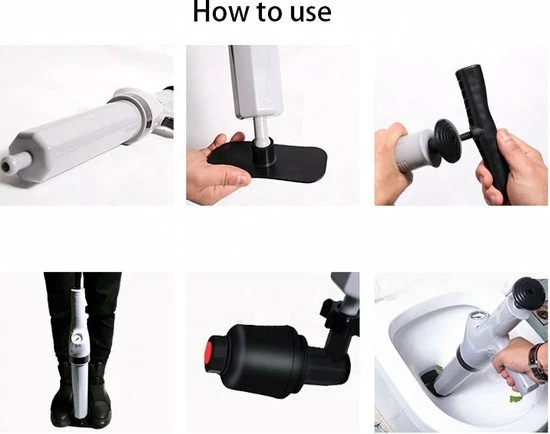 How to use